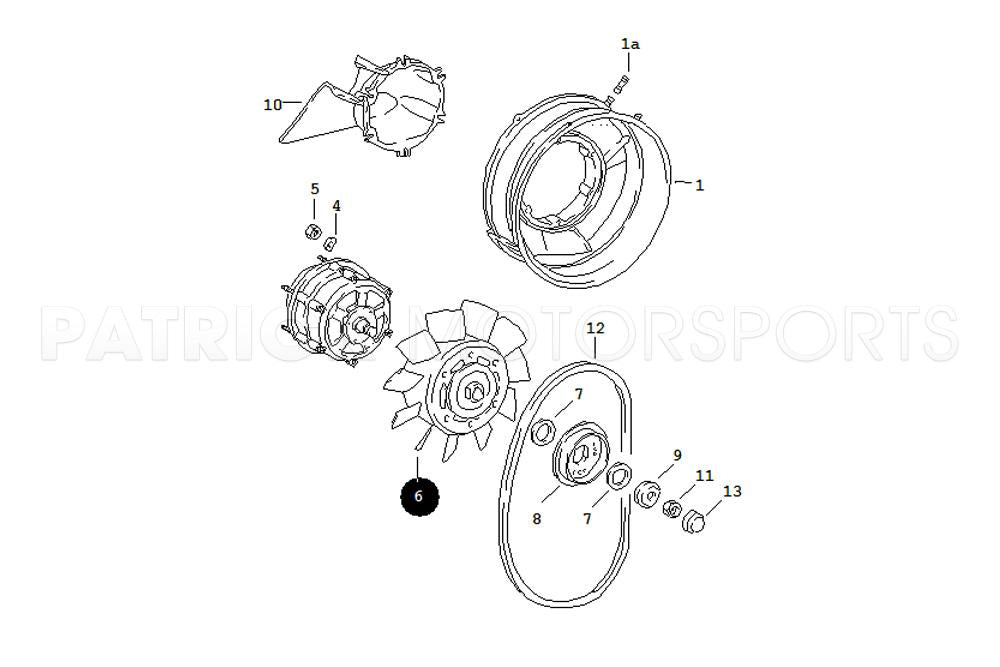 1a
10
1
5
4
PATRICK MOTORSPORTS
12
7
9
11
13
6
8
7